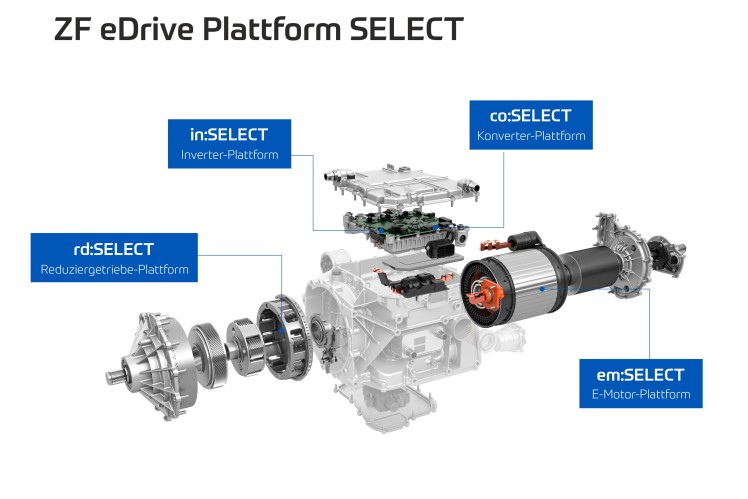 ZF eDrive Plattform SELECT

in:SELECT
Inverter-Plattform

co:SELECT
Konverter-Plattform

rd:SELECT
Reduziergetriebe-Plattform

em:SELECT
E-Motor-Plattform