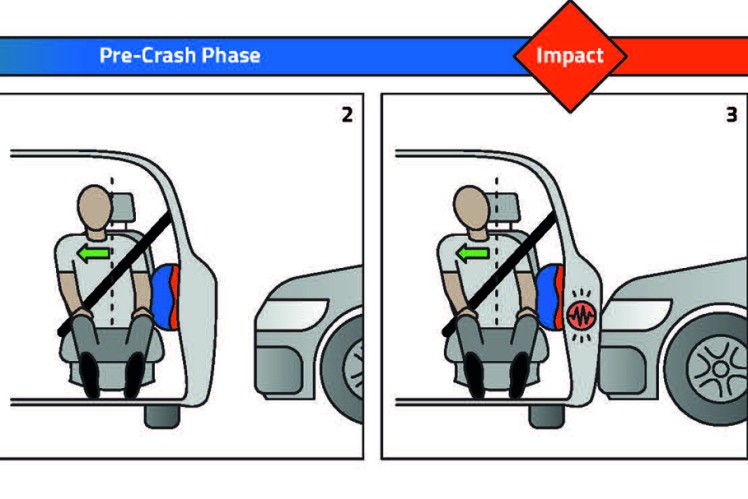 Pre-Crash Phase

Impact

2

3