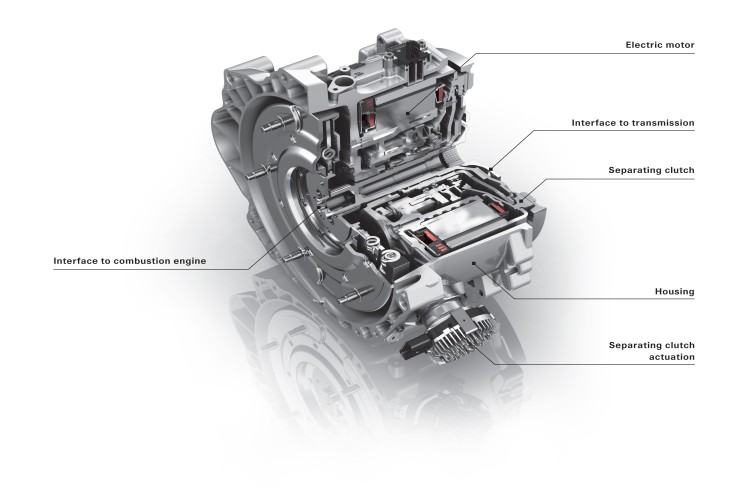 Electric motor

Interface to transmission

Separating clutch

Interface to combustion engine

Housing

Separating clutch actuation